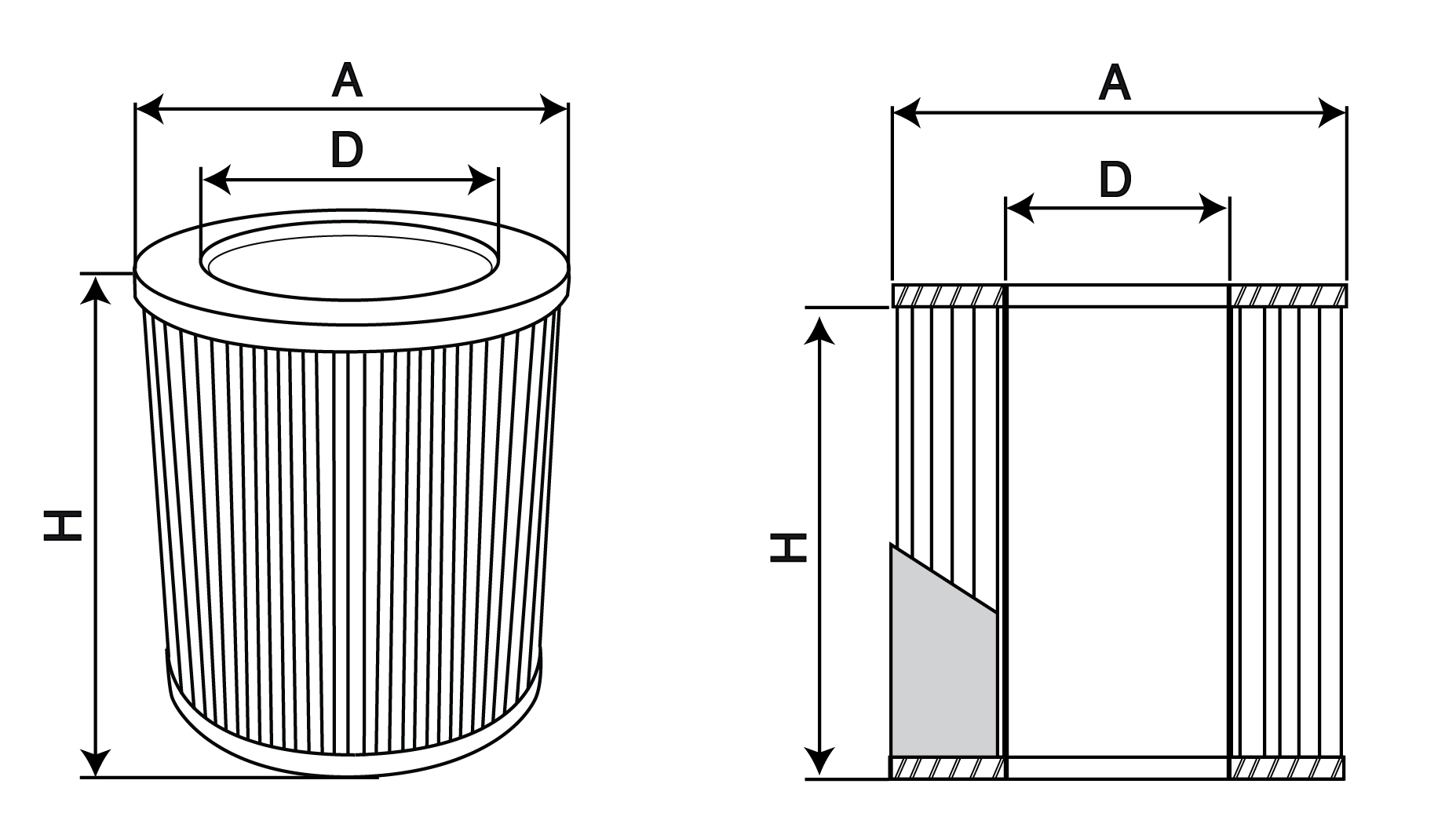 A
D
H
A
D
H